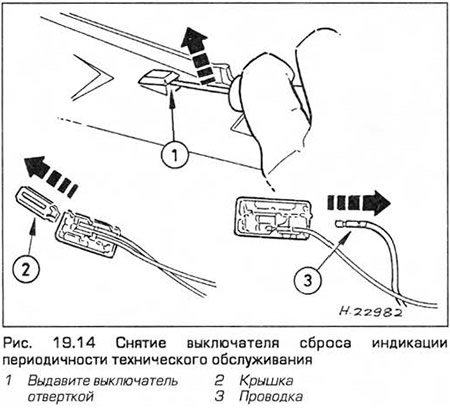 1

2

3

H.22982

Рис. 19.14 Снятие выключателя сброса индикации периодичности технического обслуживания

1 Выдавите выключатель отверткой

2 Крышка

3 Проводка