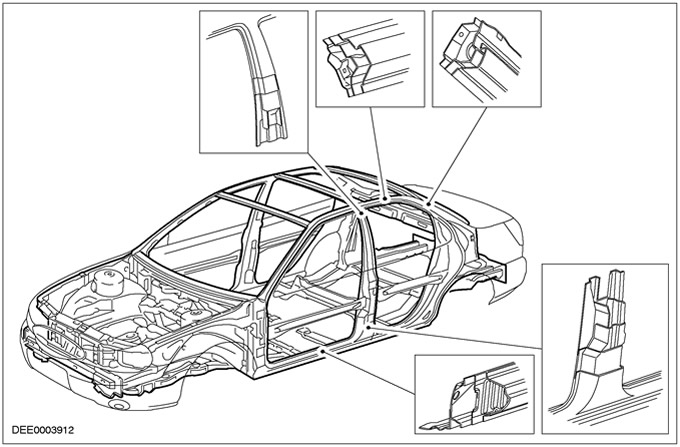 DEE0003912