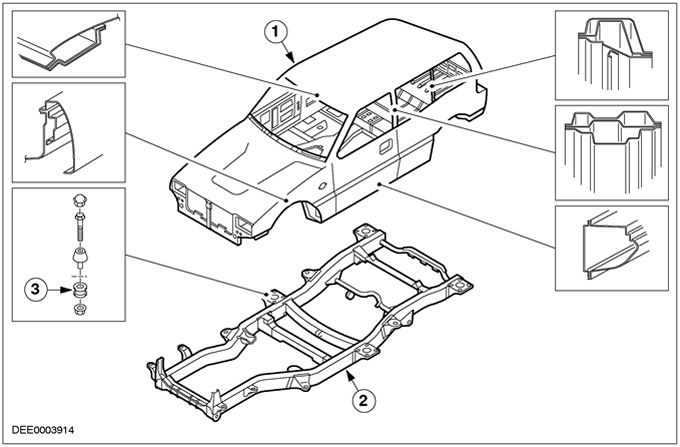 1
3
2
DEE0003914