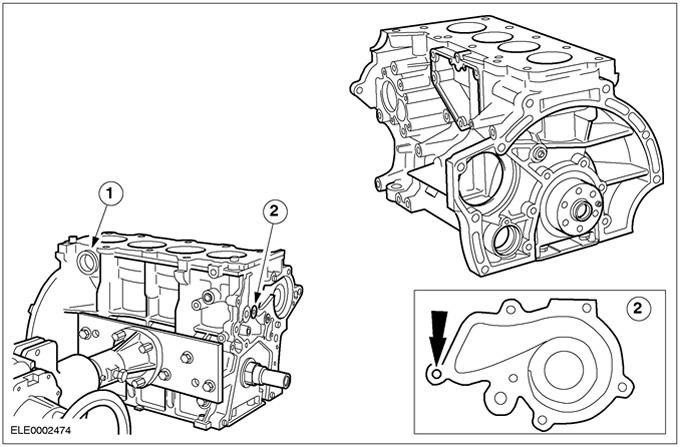 1
2
2
ELE0002474