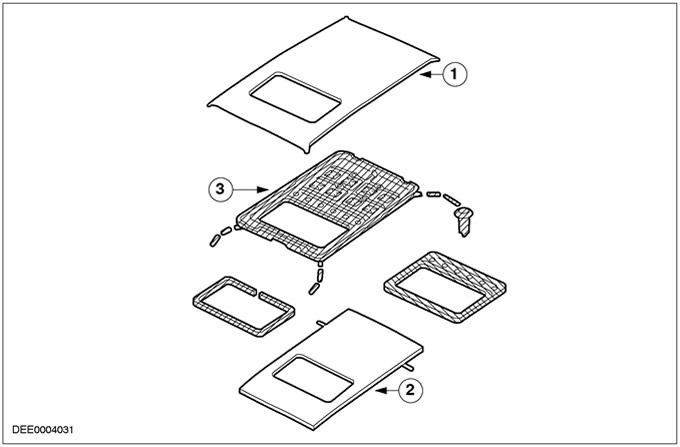 1

3

2

DEE0004031