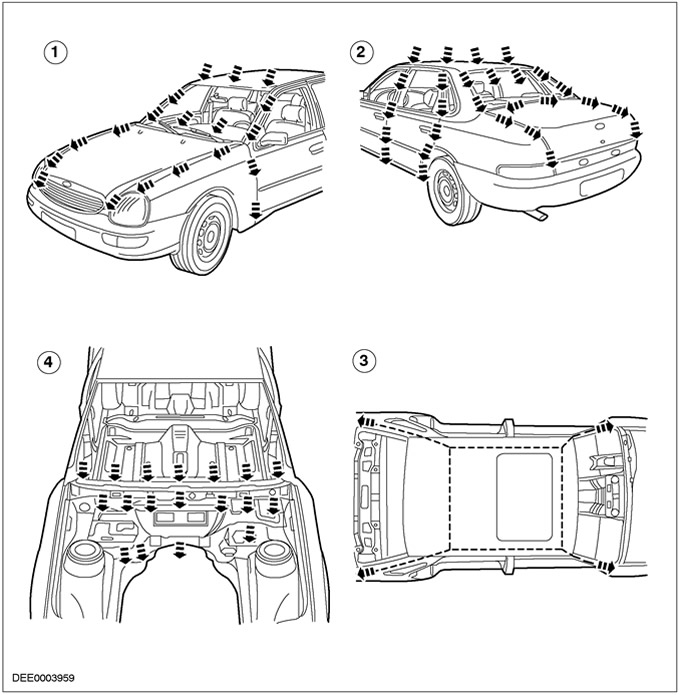 1

2

4

3

DEE0003959