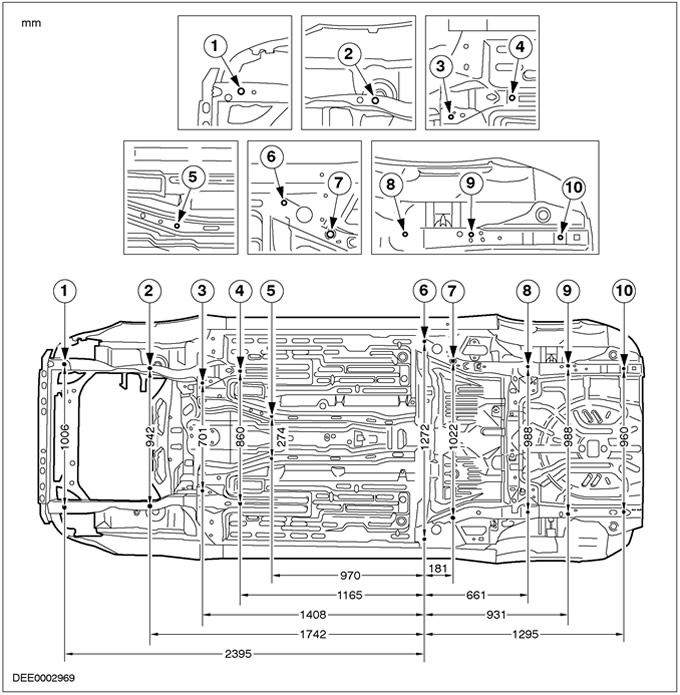 mm

1
2
3
4
5
6
7
8
9
10

1 2 3 4 5 6 7 8 9 10

1006
942
701
860
274
1272
1022
988
988
960

970
181
1165
661
1408
931
1742
1295
2395

DEE0002969