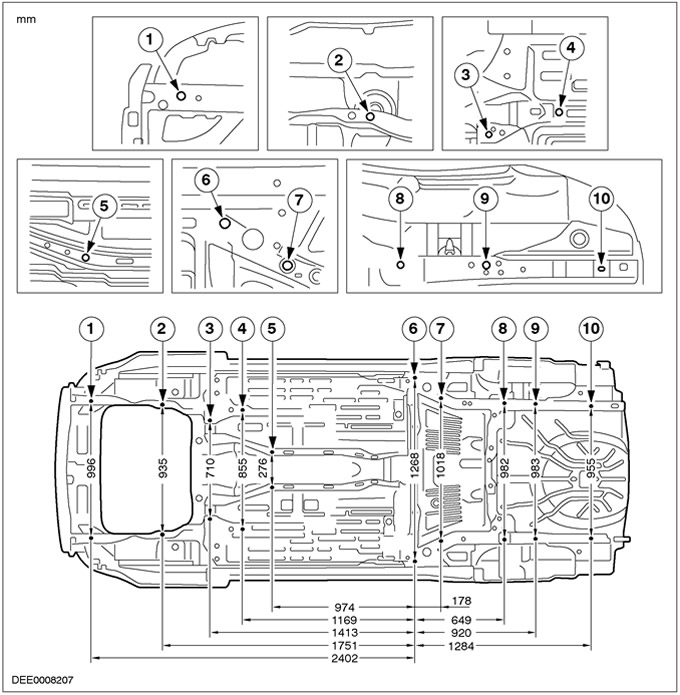 mm

1

2

3

4

5

6

7

8

9

10

1 2 3 4 5 6 7 8 9 10

996

935

710

855

276

1268

1018

982

983

955

974

178

1169

649

1413

920

1751

1284

2402

DEE0008207