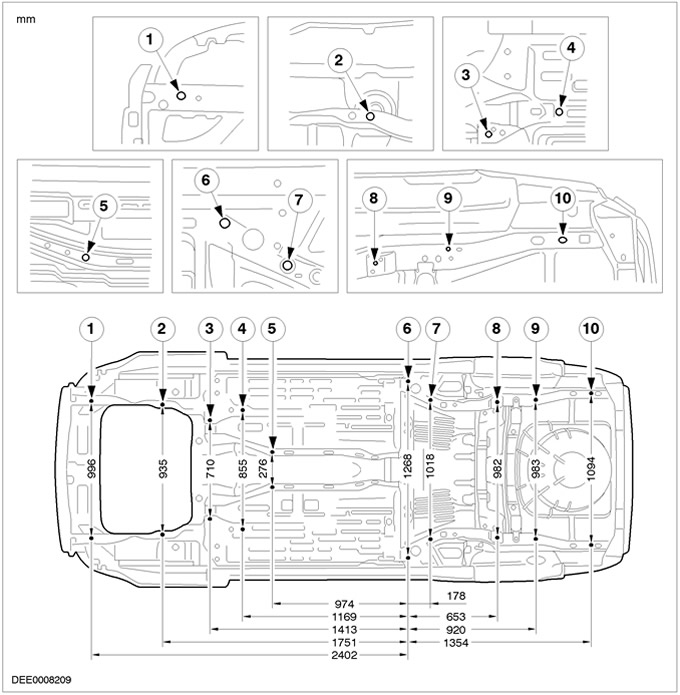 mm

1

2

3

4

5

6

7

8

9

10

1 2 3 4 5 6 7 8 9 10

996

935

710

855

276

1268

1018

982

983

1094

974

178

1169

653

1413

920

1751

1354

2402

DEE0008209