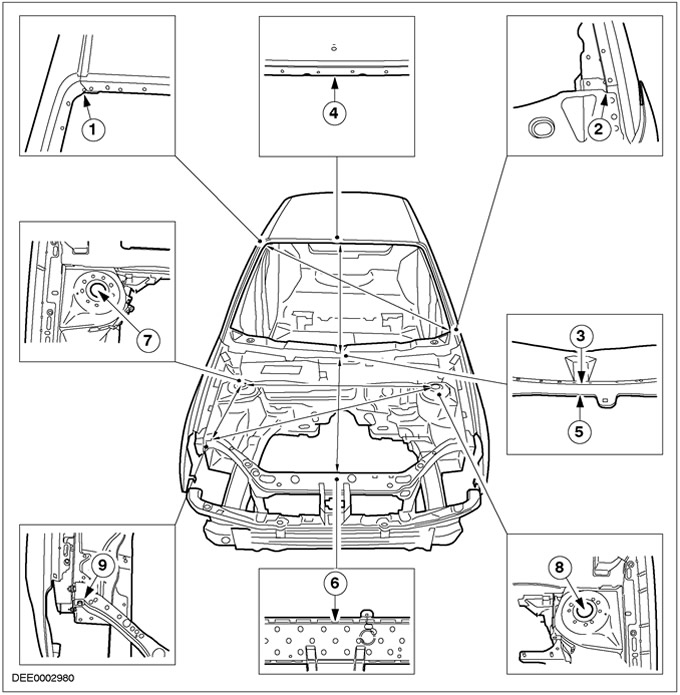 1
4
2
7
3
5
9
6
8
DEE0002980