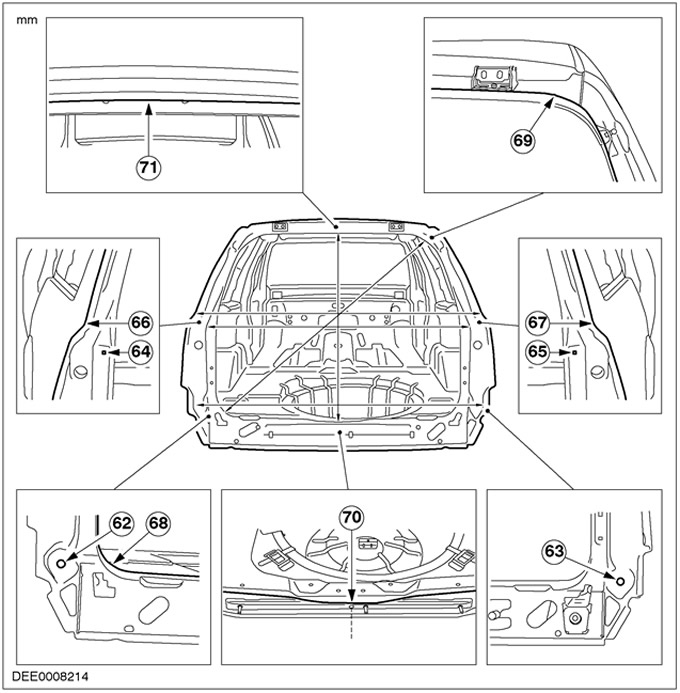 mm

71

69

66

64

67

65

62

68

70

63

DEE0008214