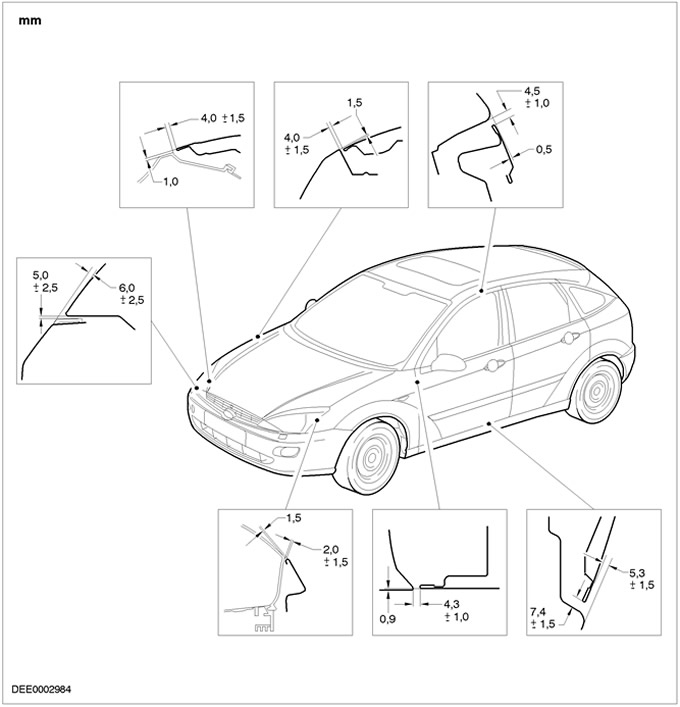 mm

4,0 ± 1,5
1,0

1,5
4,0
± 1,5

4,5
± 1,0
0,5

5,0
± 2,5
6,0
± 2,5

1,5
2,0
± 1,5

0,9
4,3
± 1,0

5,3
± 1,5
7,4
± 1,5

DEE0002984