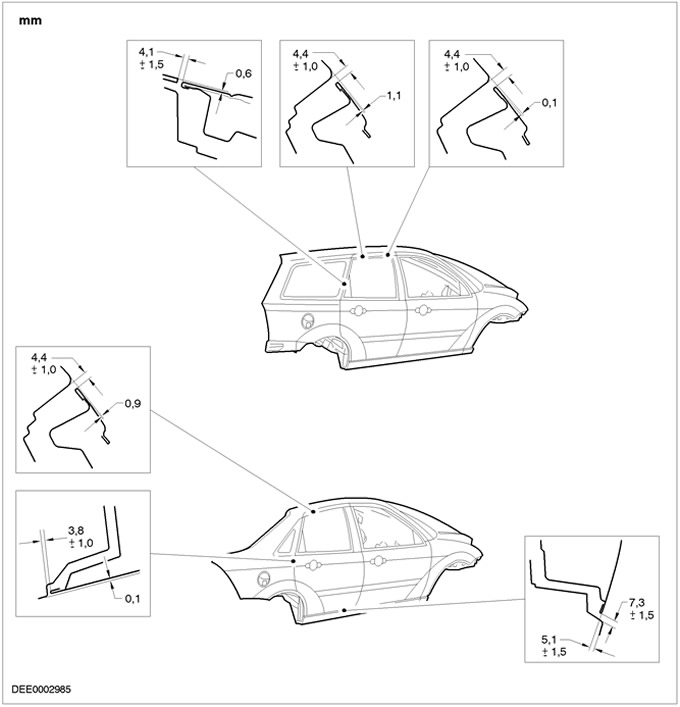 mm

4,1
± 1,5

0,6

4,4
± 1,0

1,1

4,4
± 1,0

0,1

4,4
± 1,0

0,9

3,8
± 1,0

0,1

7,3
± 1,5

5,1
± 1,5

DEE0002985