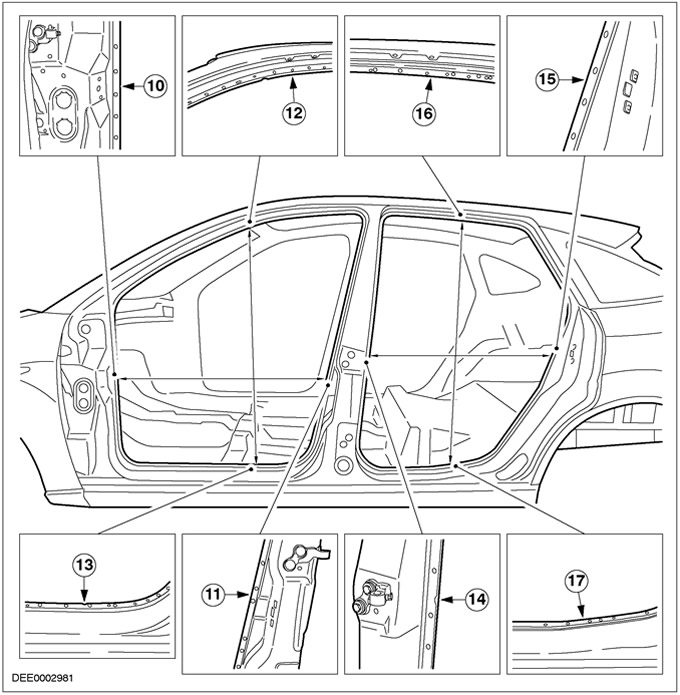 10

12

16

15

13

11

14

17

DEE0002981