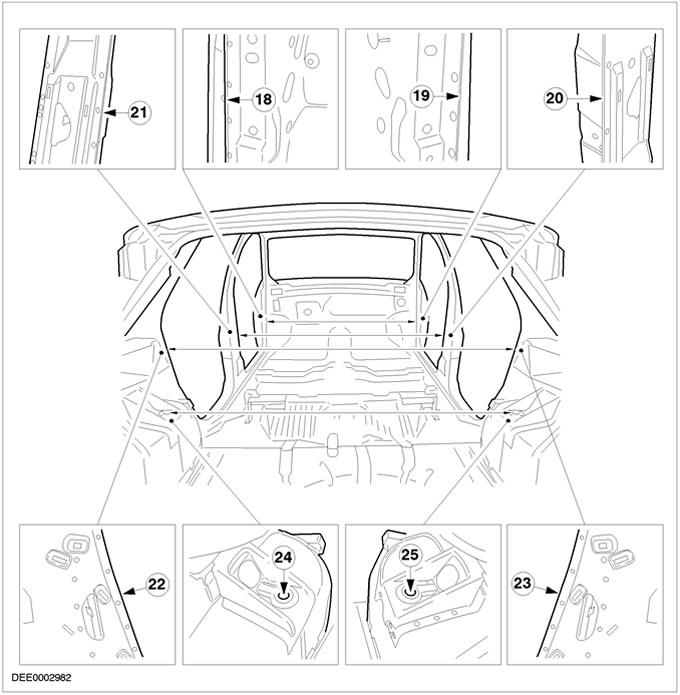 21

18

19

20

22

24

25

23

DEE0002982