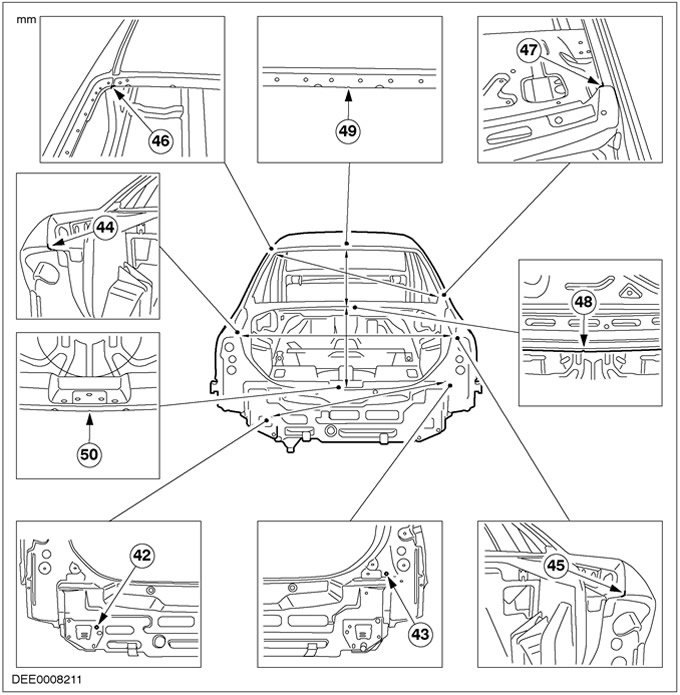 mm

46

49

47

44

48

50

42

43

45

DEE0008211