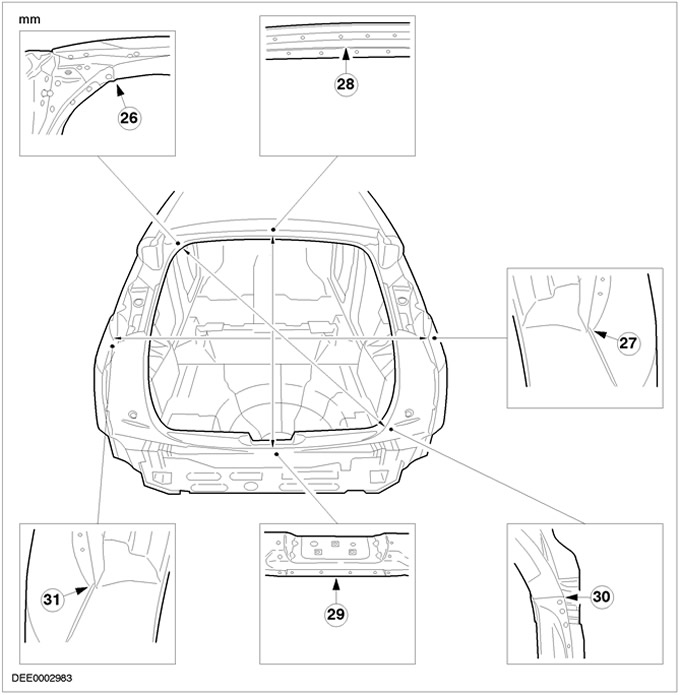 mm

26

28

27

31

29

30

DEE0002983