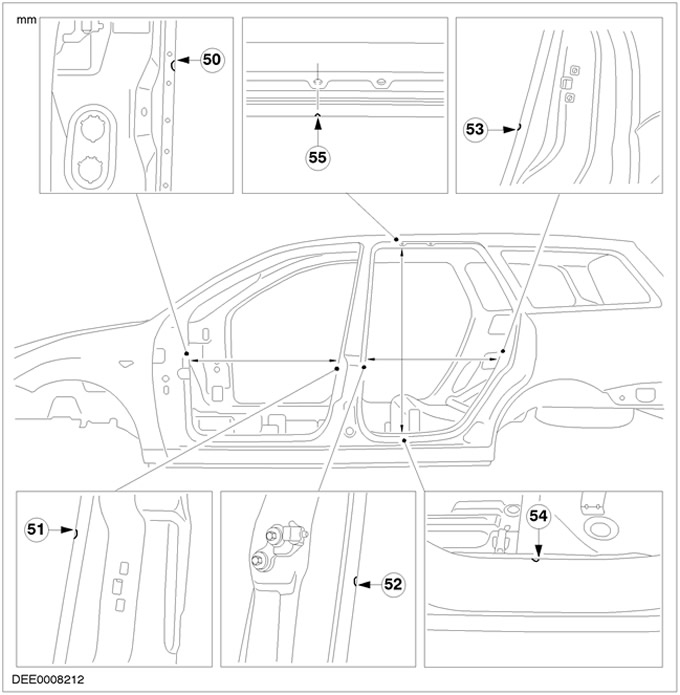 mm

50

55

53

51

52

54

DEE0008212