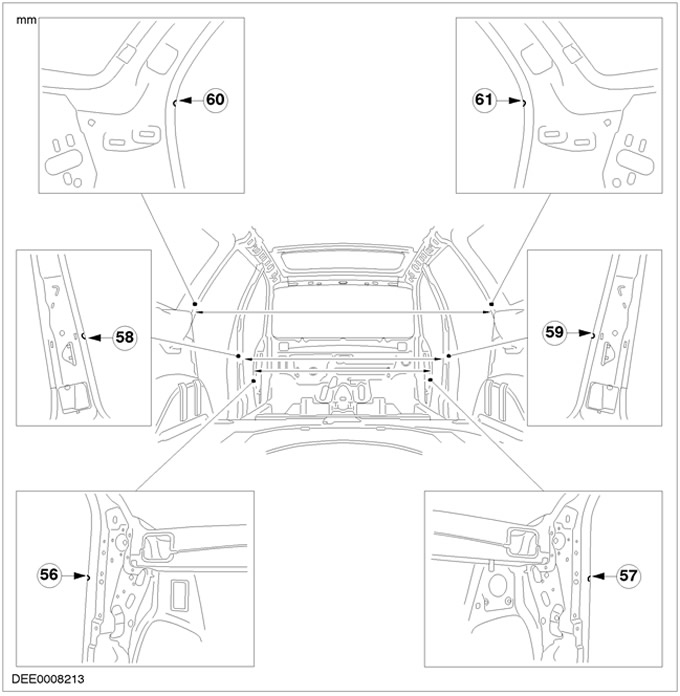 mm

60

61

58

59

56

57

DEE0008213