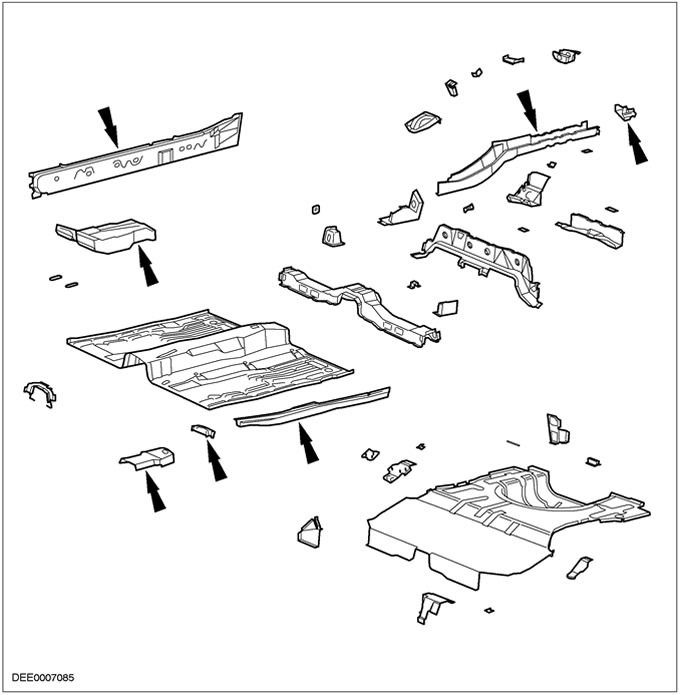 DEE0007085