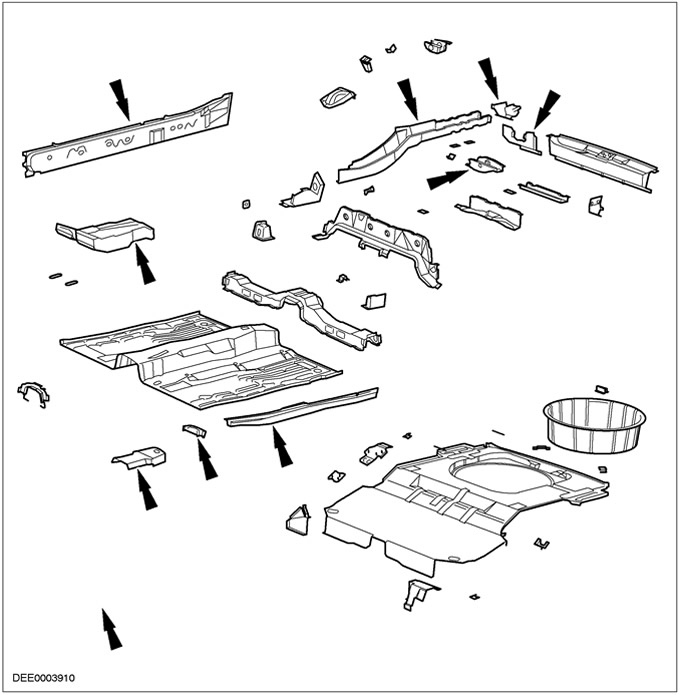 DEE0003910