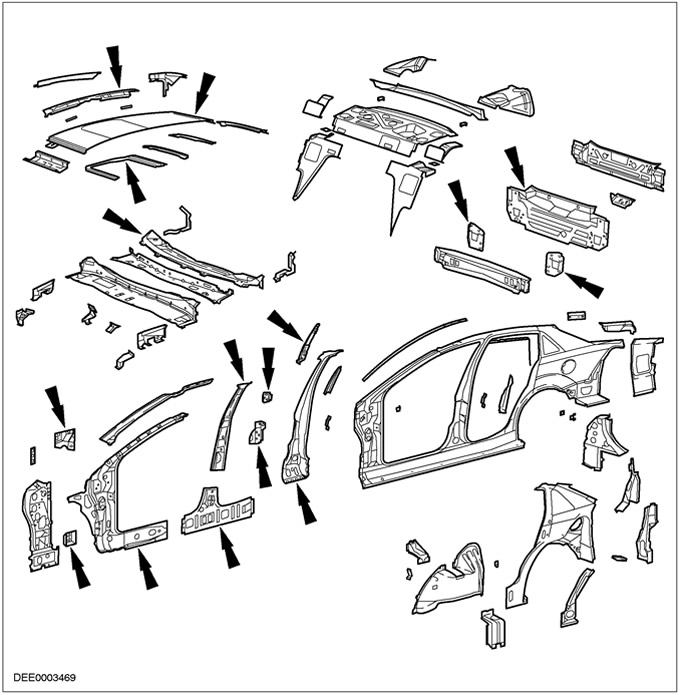 DEE0003469