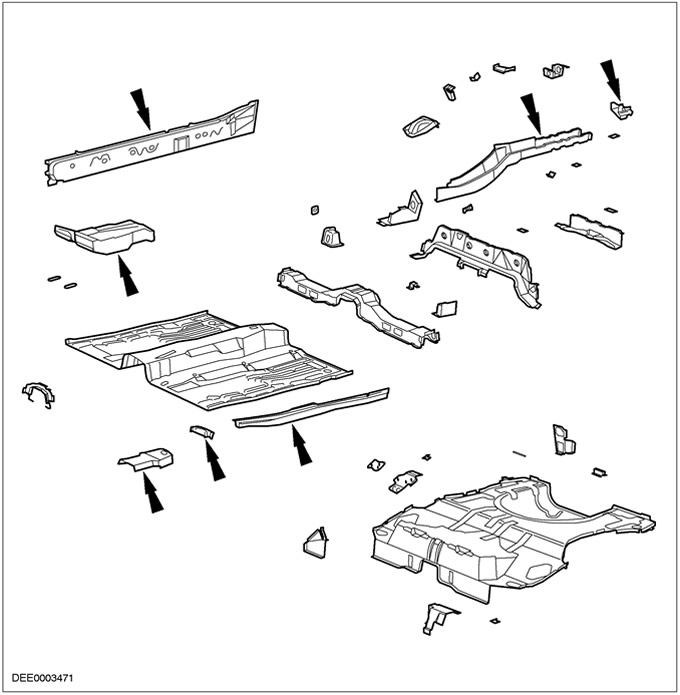 DEE0003471