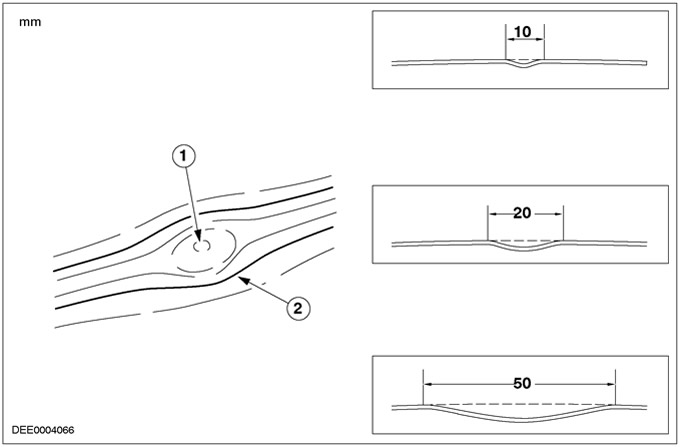 mm

1

2

10

20

50

DEE0004066